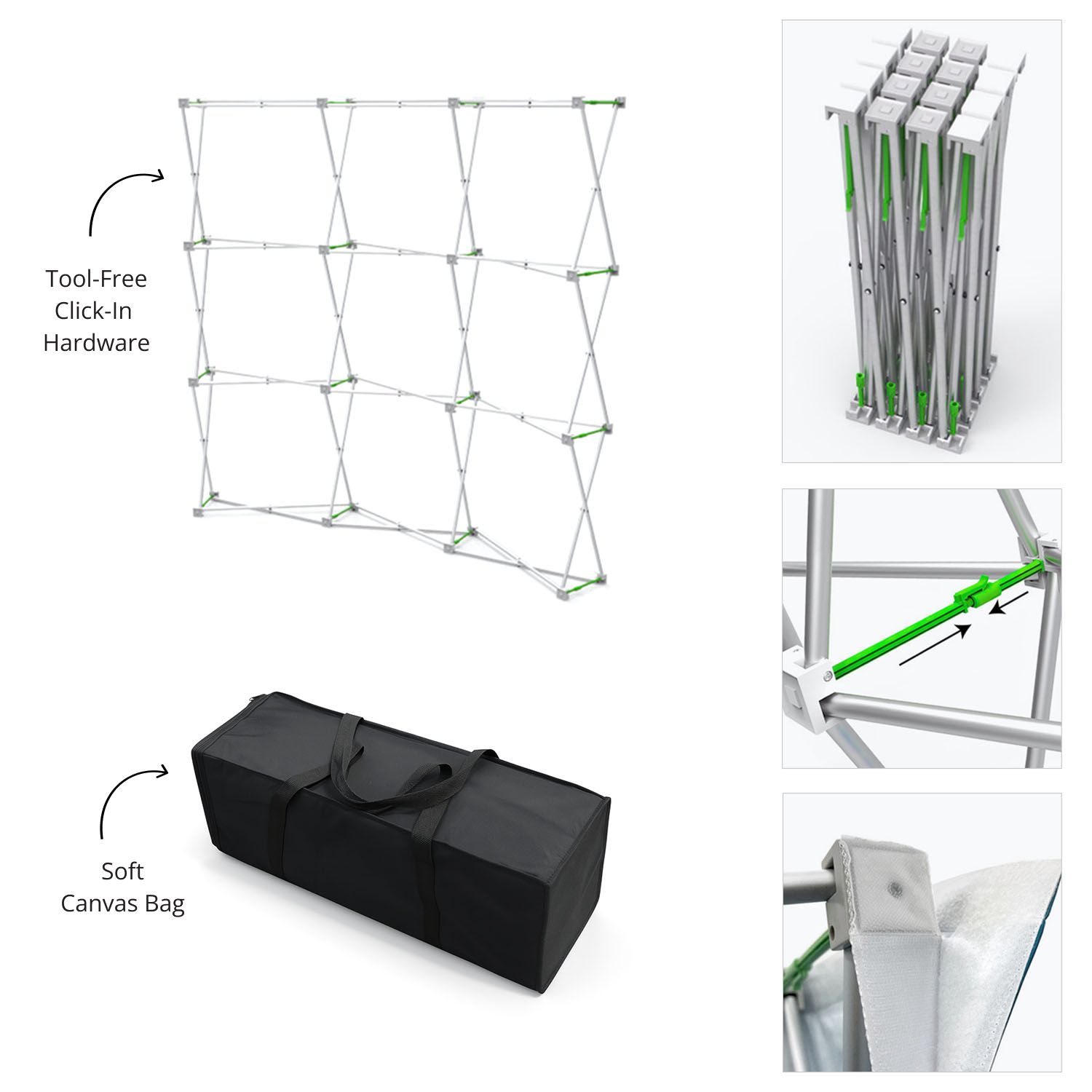 Tool-Free Click-In Hardware

Soft Canvas Bag