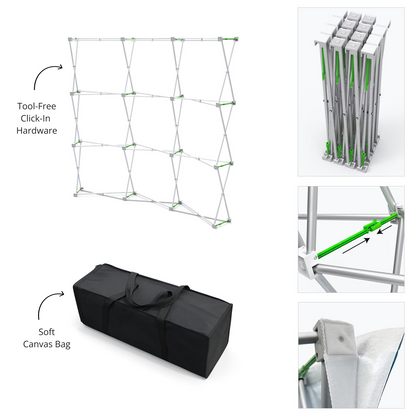 Tool-Free Click-In Hardware

Soft Canvas Bag