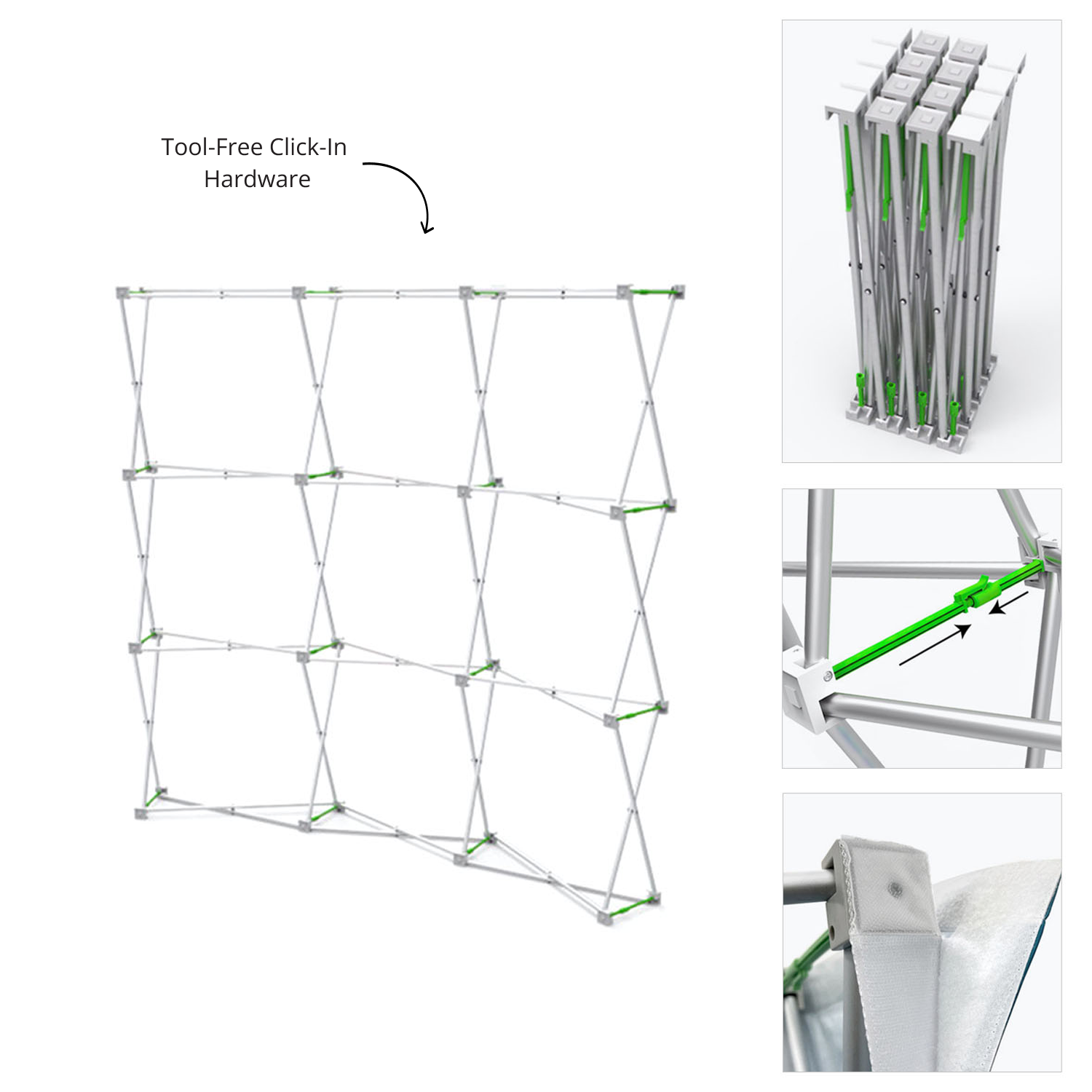 Tool-Free Click-In Hardware