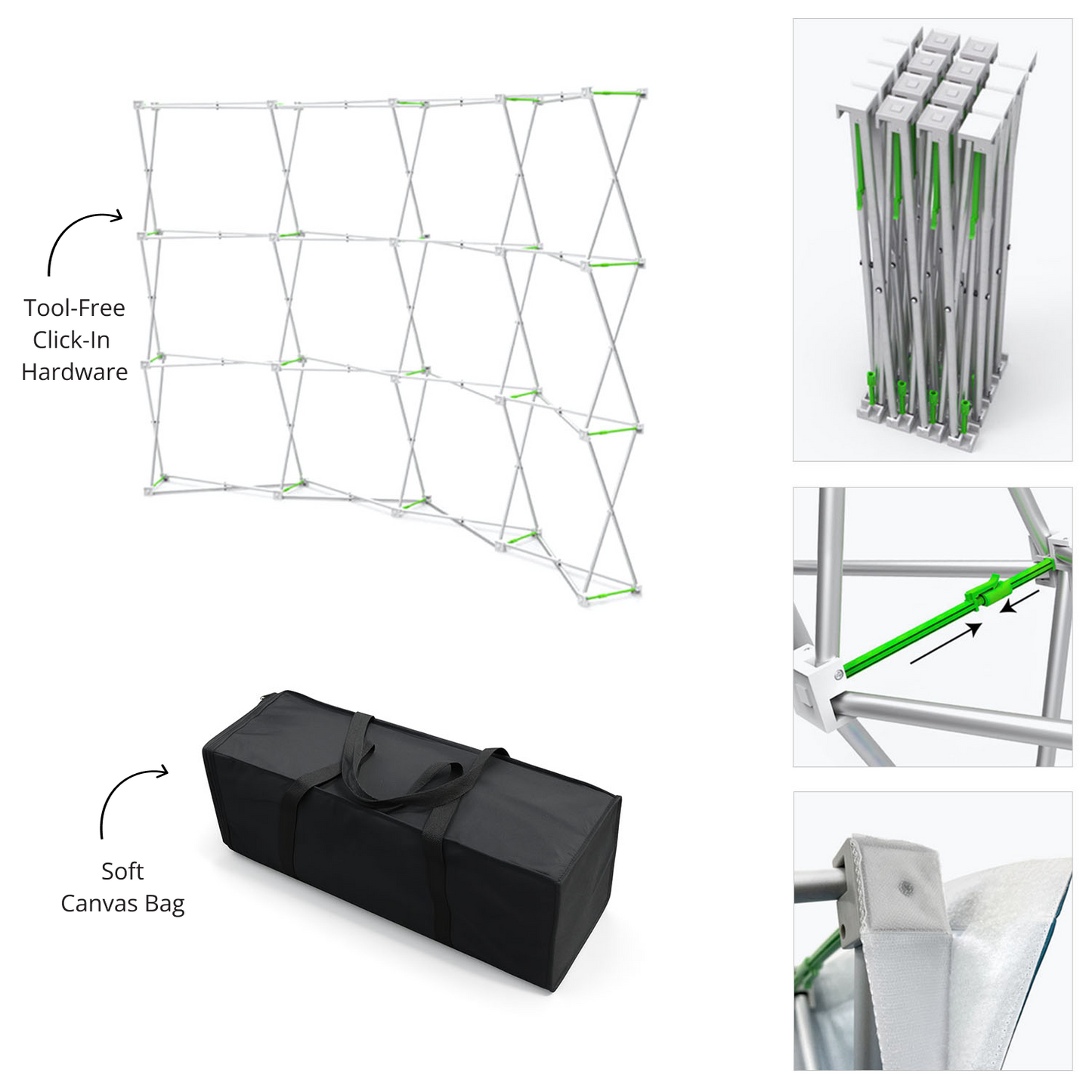 Tool-Free Click-In Hardware

Soft Canvas Bag